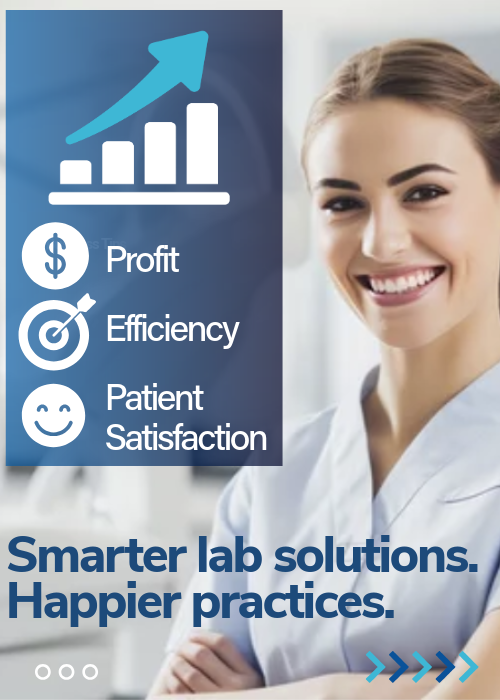 Profit

Efficiency

Patient Satisfaction

Smarter lab solutions. Happier practices.